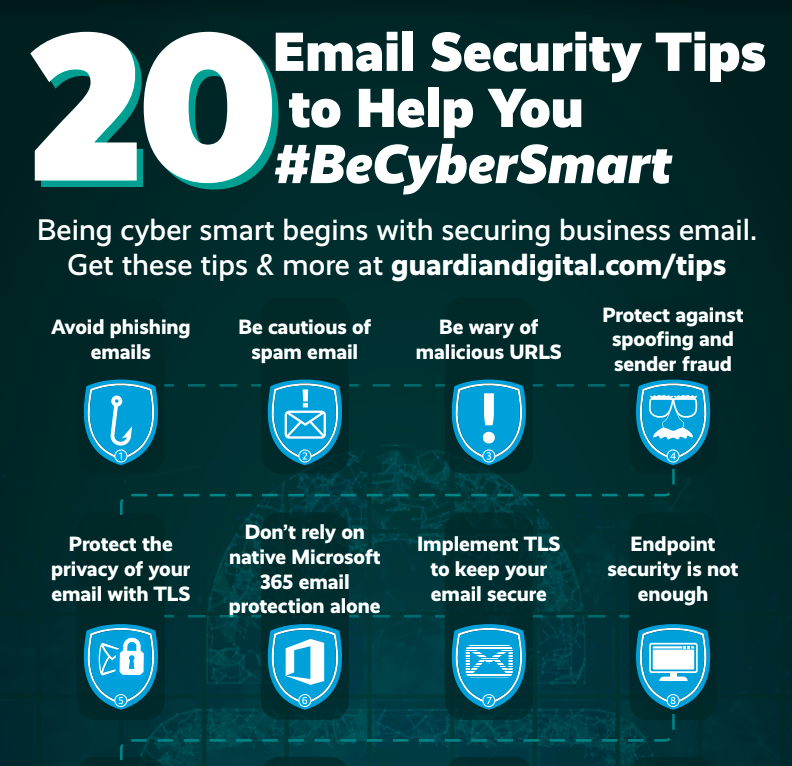 20 Email Security Tips to Help You #BeCyberSmart

Being cyber smart begins with securing business email. Get these tips & more at guardiandigital.com/tips

Avoid phishing emails

1

Be cautious of spam email

2

Be wary of malicious URLS

3

Protect against spoofing and sender fraud

4

Protect the privacy of your email with TLS

5

Don't rely on native Microsoft 365 email protection alone

6

Implement TLS to keep your email secure

7

Endpoint security is not enough

8